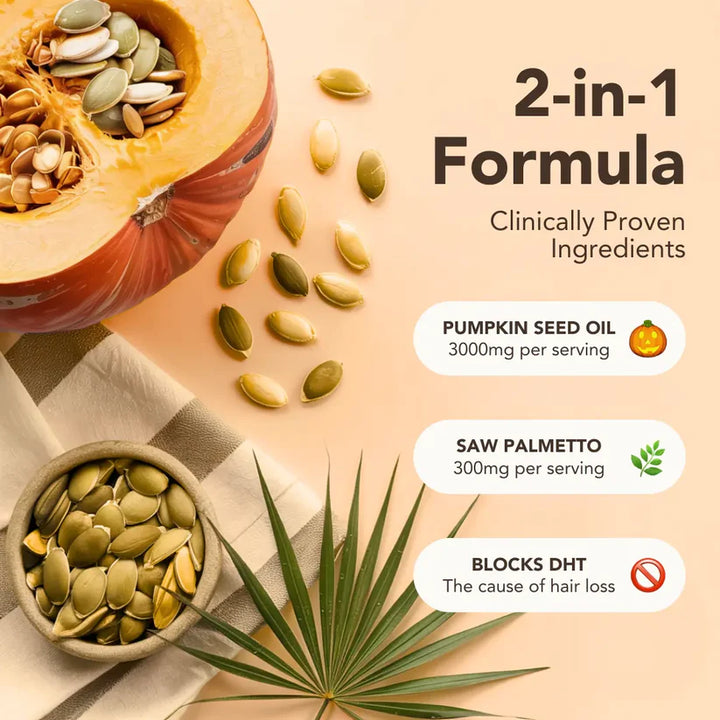 2-in-1 Formula

Clinically Proven Ingredients

PUMPKIN SEED OIL
3000mg per serving

SAW PALMETTO
300mg per serving

BLOCKS DHT
The cause of hair loss